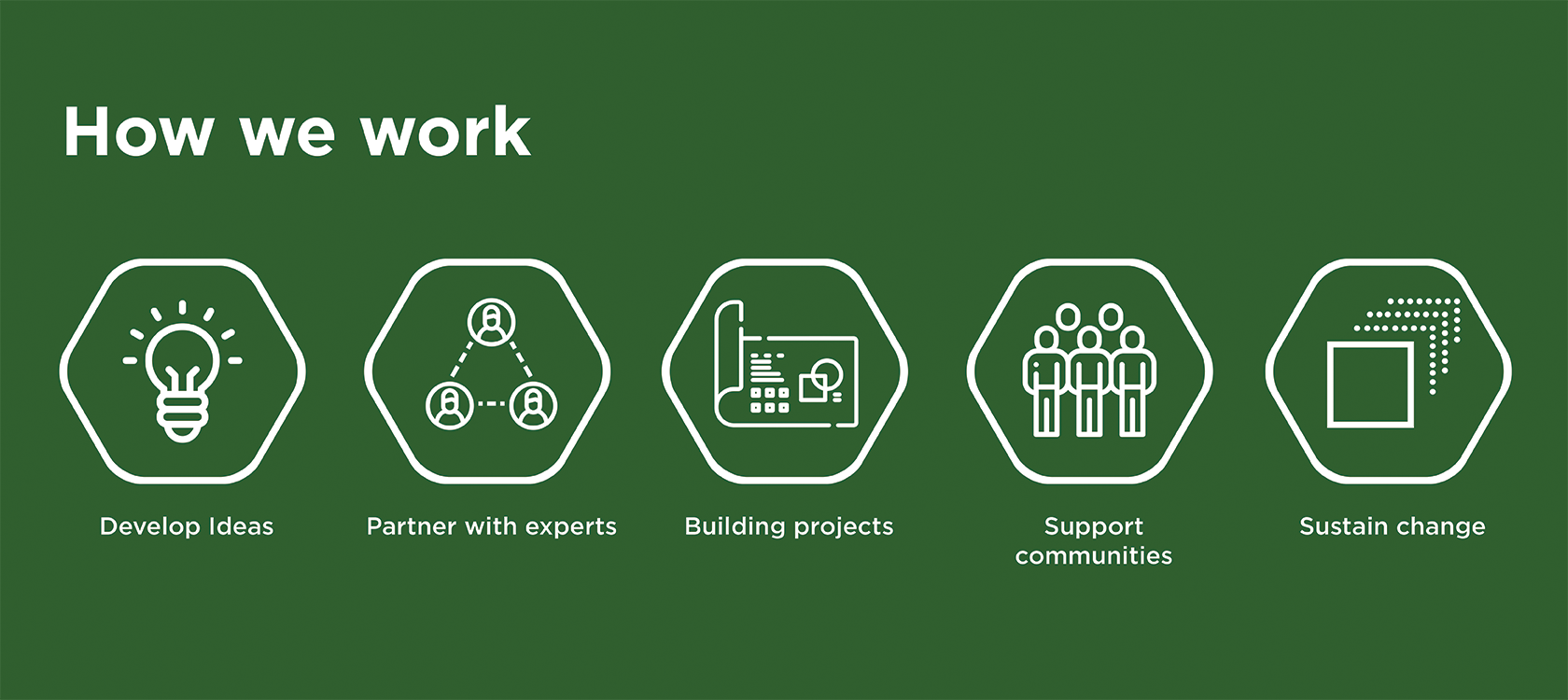 How we work

Develop Ideas

Partner with experts

Building projects

Support communities

Sustain change